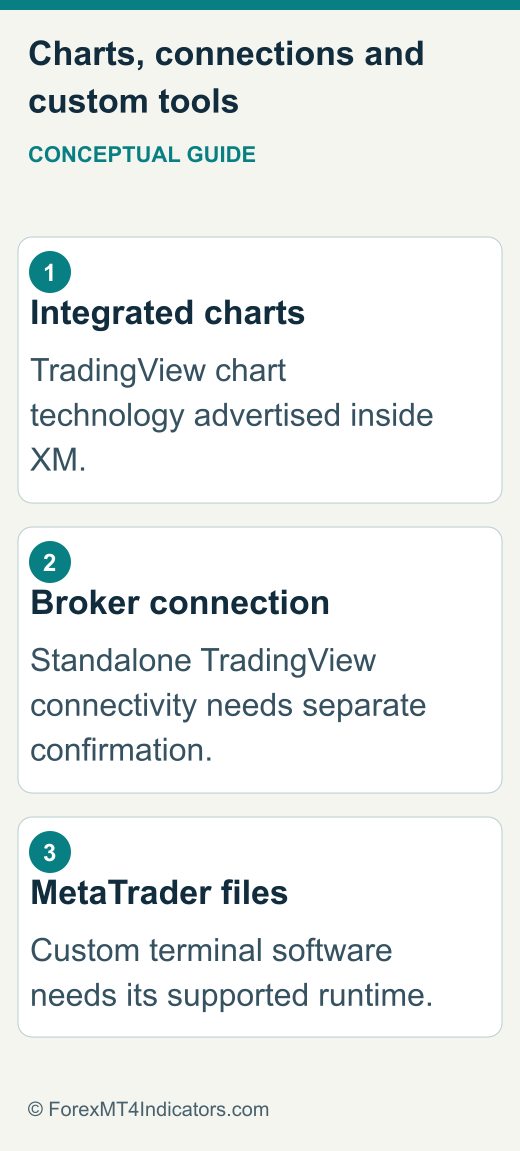 Charts, connections and custom tools

CONCEPTUAL GUIDE

1
Integrated charts

TradingView chart technology advertised inside XM.

2
Broker connection

Standalone TradingView connectivity needs separate confirmation.

3
MetaTrader files

Custom terminal software needs its supported runtime.

© ForexMT4Indicators.com