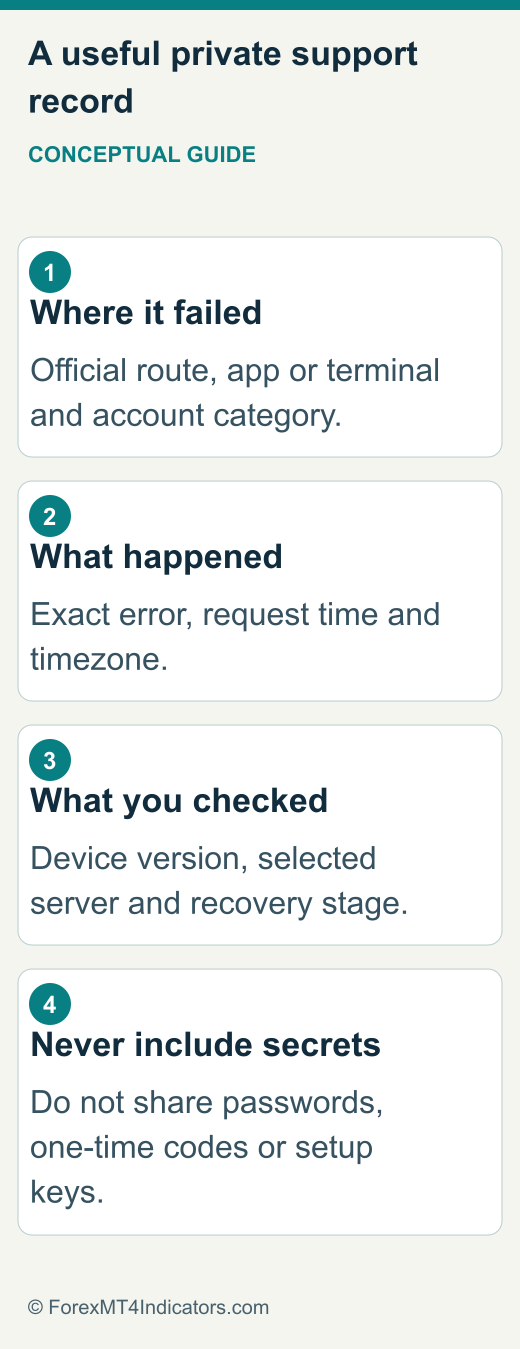 A useful private support record

CONCEPTUAL GUIDE

1
Where it failed
Official route, app or terminal and account category.

2
What happened
Exact error, request time and timezone.

3
What you checked
Device version, selected server and recovery stage.

4
Never include secrets
Do not share passwords, one-time codes or setup keys.

© ForexMT4Indicators.com