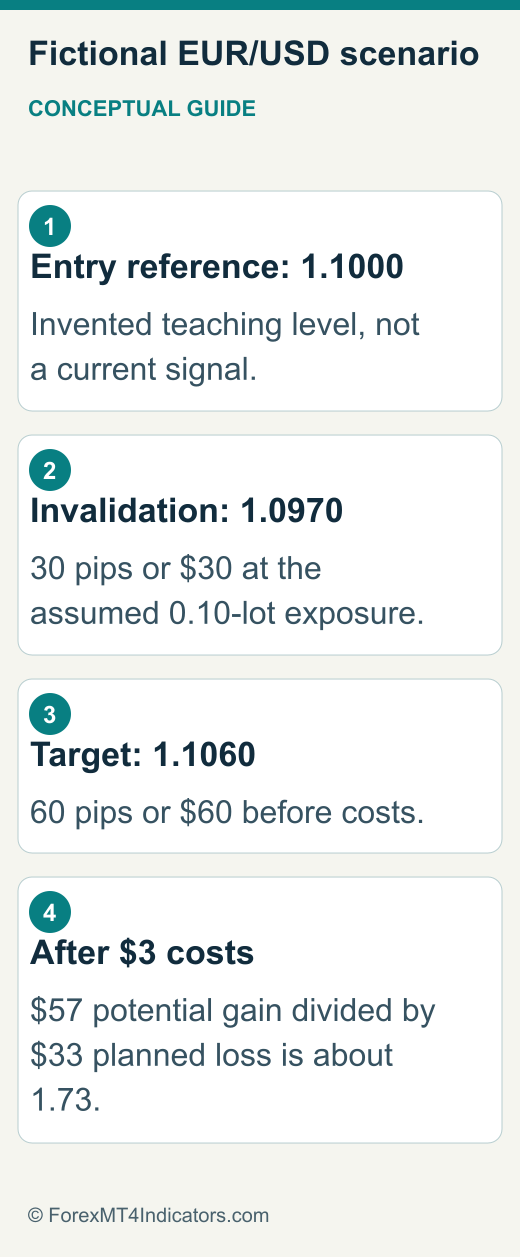 Fictional EUR/USD scenario

CONCEPTUAL GUIDE

1
Entry reference: 1.1000

Invented teaching level, not a current signal.

2
Invalidation: 1.0970

30 pips or \$30 at the assumed 0.10-lot exposure.

3
Target: 1.1060

60 pips or \$60 before costs.

4
After \$3 costs

\$57 potential gain divided by \$33 planned loss is about 1.73.

© ForexMT4Indicators.com