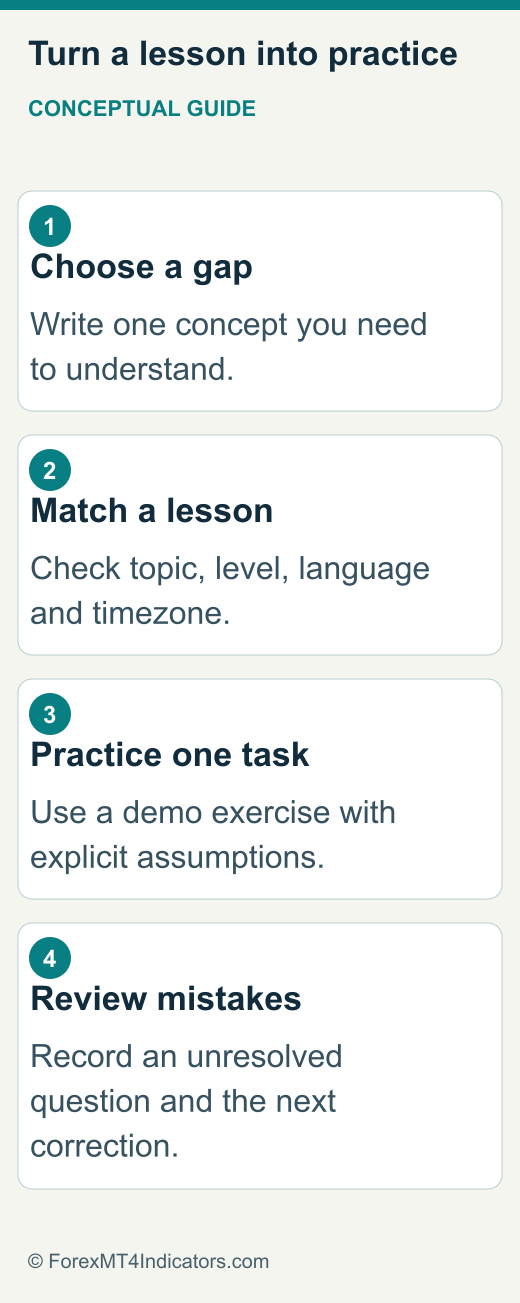 Turn a lesson into practice

CONCEPTUAL GUIDE

1
Choose a gap

Write one concept you need to understand.

2
Match a lesson

Check topic, level, language and timezone.

3
Practice one task

Use a demo exercise with explicit assumptions.

4
Review mistakes

Record an unresolved question and the next correction.

© ForexMT4Indicators.com