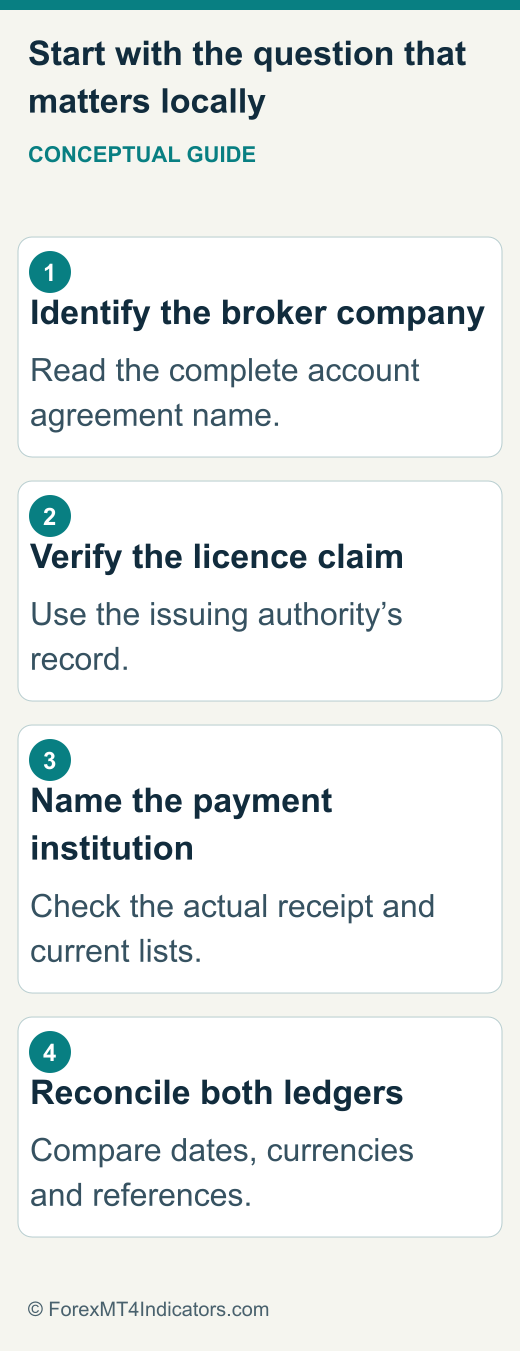 Start with the question that matters locally

CONCEPTUAL GUIDE

1
Identify the broker company

Read the complete account agreement name.

2
Verify the licence claim

Use the issuing authority’s record.

3
Name the payment institution

Check the actual receipt and current lists.

4
Reconcile both ledgers

Compare dates, currencies and references.

© ForexMT4Indicators.com