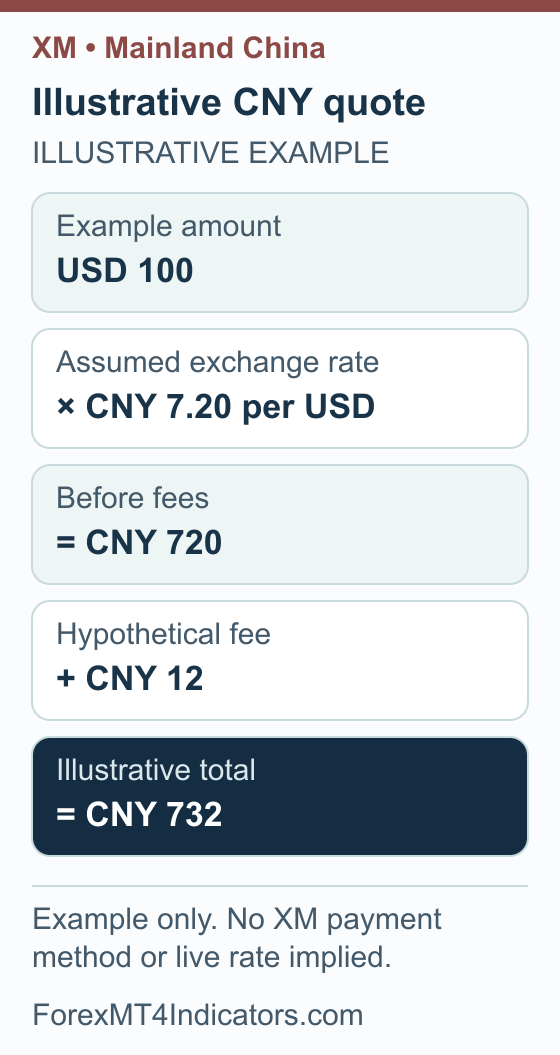 XM • Mainland China

Illustrative CNY quote

ILLUSTRATIVE EXAMPLE

Example amount
USD 100

Assumed exchange rate
× CNY 7.20 per USD

Before fees
= CNY 720

Hypothetical fee
+ CNY 12

Illustrative total
= CNY 732

Example only. No XM payment method or live rate implied.

ForexMT4Indicators.com