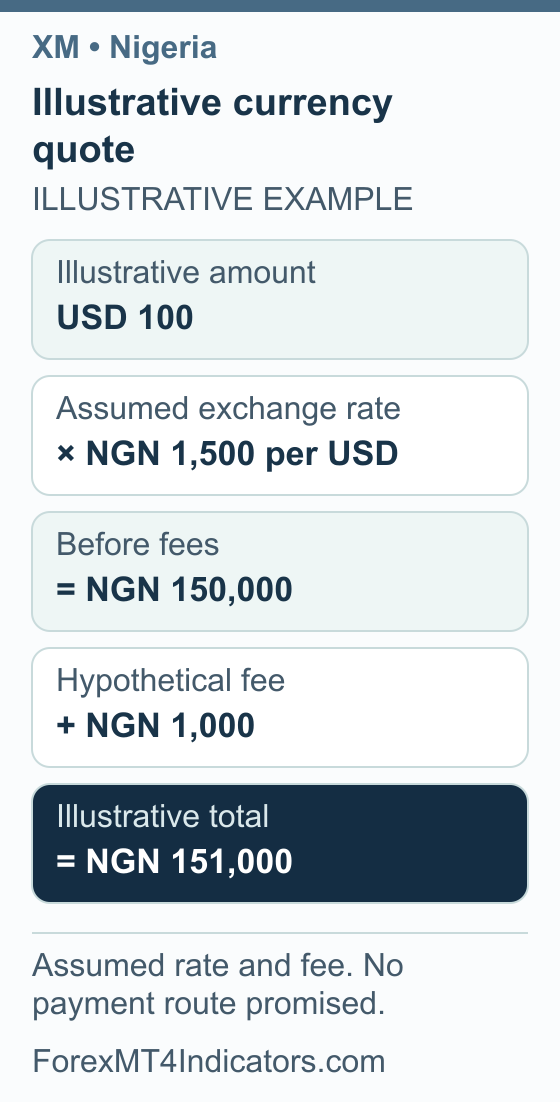 XM • Nigeria

Illustrative currency quote

ILLUSTRATIVE EXAMPLE

Illustrative amount
USD 100

Assumed exchange rate
× NGN 1,500 per USD

Before fees
= NGN 150,000

Hypothetical fee
+ NGN 1,000

Illustrative total
= NGN 151,000

Assumed rate and fee. No payment route promised.

ForexMT4Indicators.com