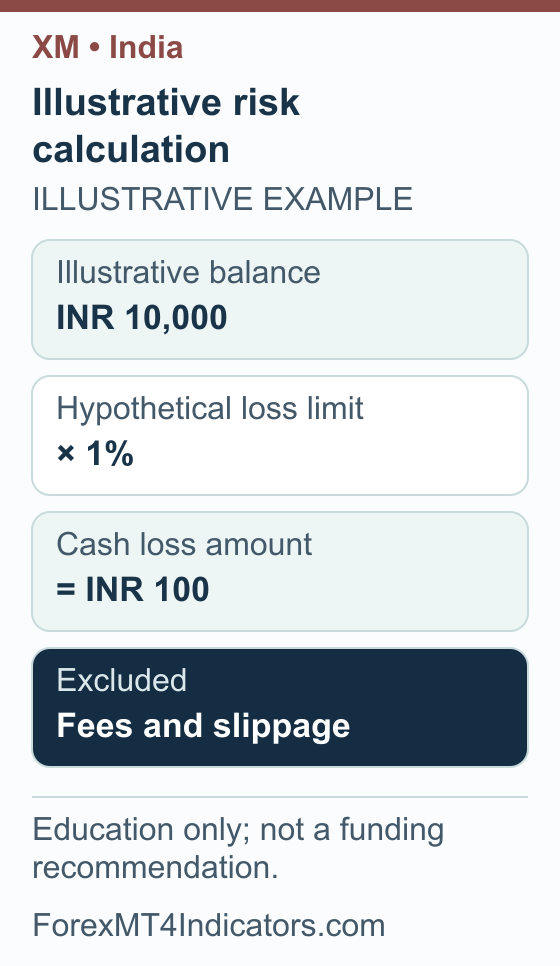 XM • India

Illustrative risk calculation

ILLUSTRATIVE EXAMPLE

Illustrative balance
INR 10,000

Hypothetical loss limit
× 1%

Cash loss amount
= INR 100

Excluded
Fees and slippage

Education only; not a funding recommendation.

ForexMT4Indicators.com